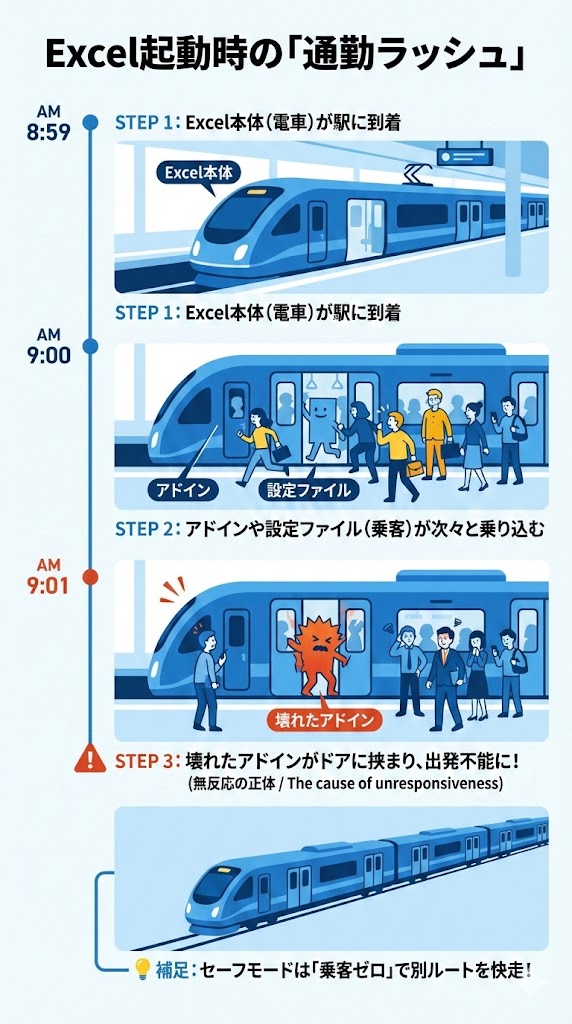 Excel起動時の「通勤ラッシュ」

AM 8:59

STEP 1: Excel本体(電車)が駅に到着

Excel本体

STEP 1: Excel本体(電車)が駅に到着

AM 9:00

アドイン

設定ファイル

STEP 2: アドインや設定ファイル(乗客)が次々と乗り込む

AM 9:01

壊れたアドイン

STEP 3: 壊れたアドインがドアに挟まり、出発不能に!
(無反応の正体 / The cause of unresponsiveness)

補足: セーフモードは「乗客ゼロ」で別ルートを快走!